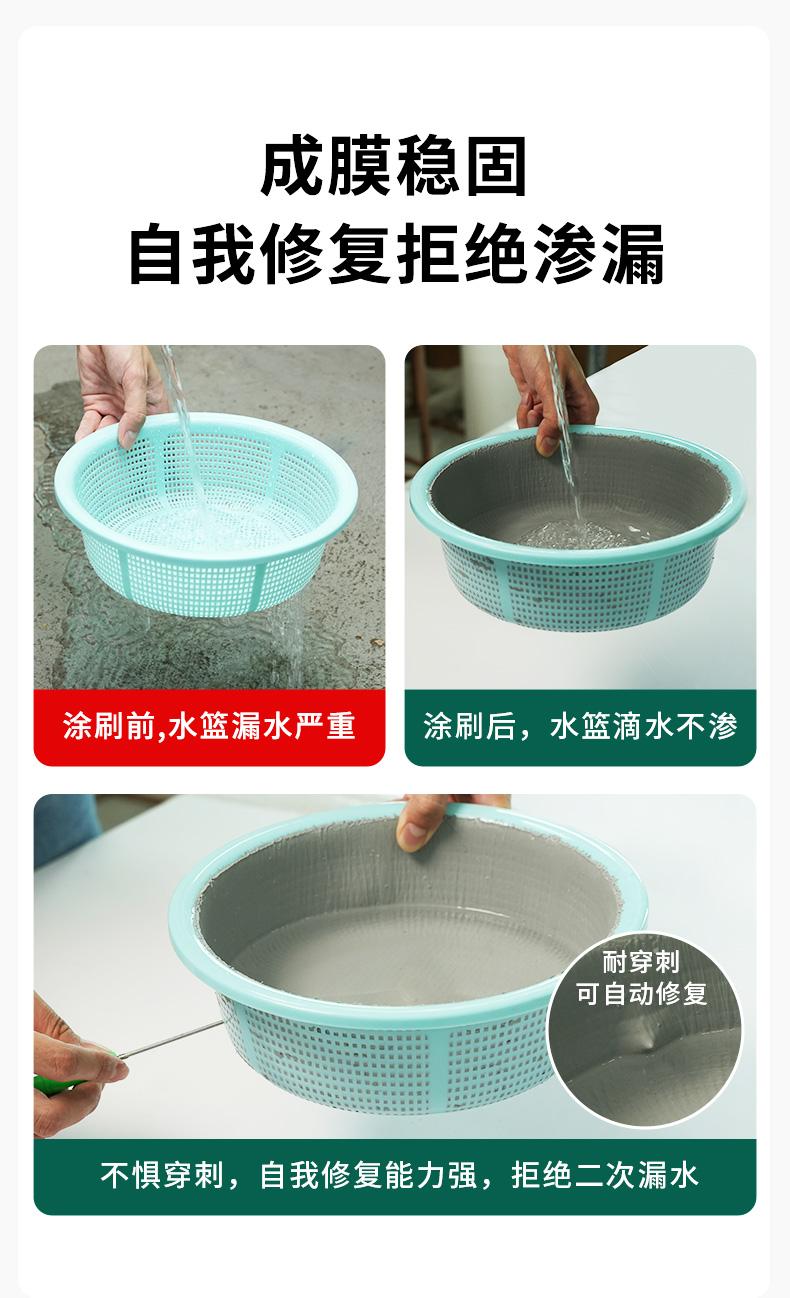 成膜稳固
自我修复拒绝渗漏

涂刷前,水篮漏水严重

涂刷后，水篮滴水不渗

耐穿刺
可自动修复

不惧穿刺，自我修复能力强，拒绝二次漏水